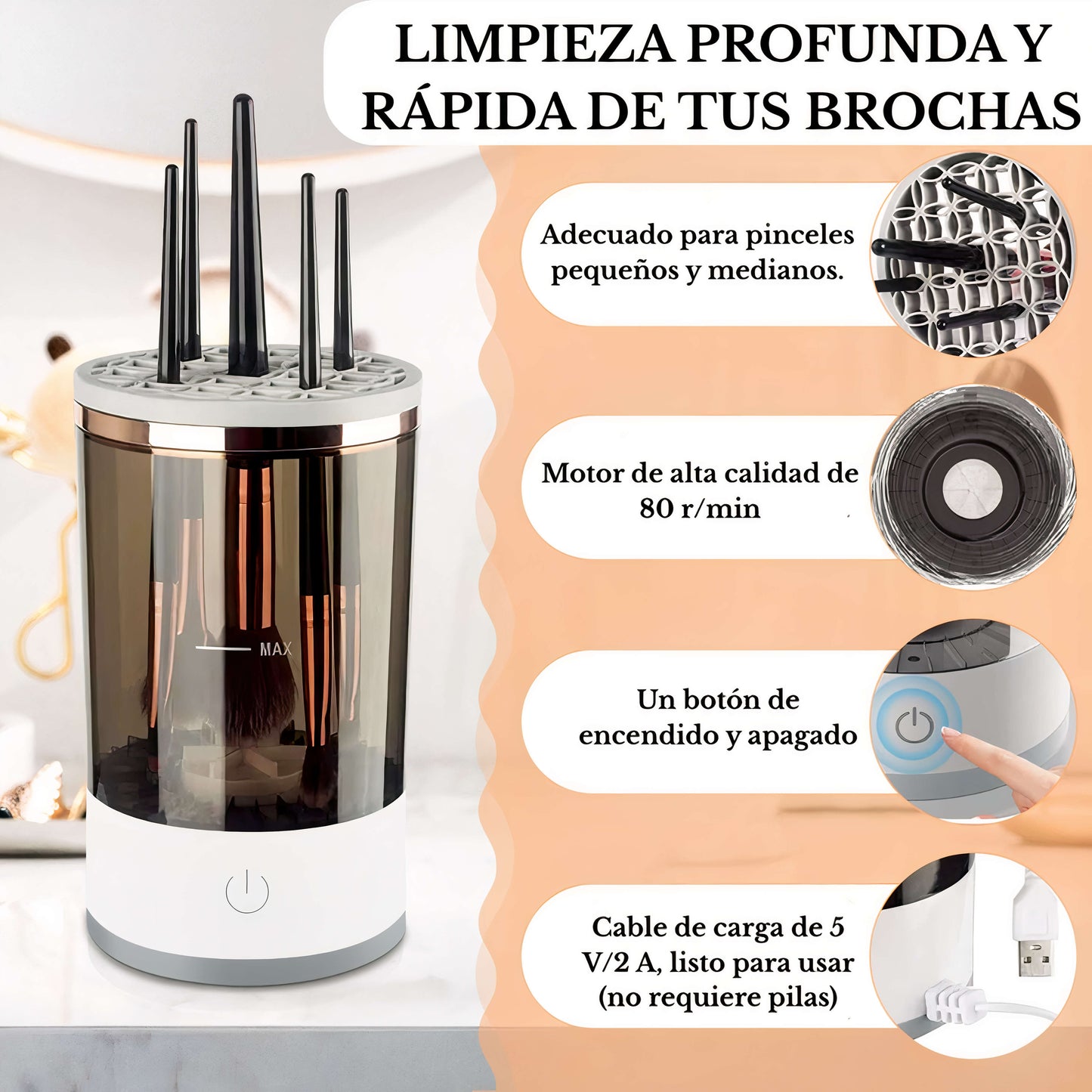 LIMPIEZA PROFUNDA Y RÁPIDA DE TUS BROCHAS

MAX

Adecuado para pinceles pequeños y medianos.

Motor de alta calidad de 80 r/min

Un botón de encendido y apagado

Cable de carga de 5 V/2 A, listo para usar (no requiere pilas)